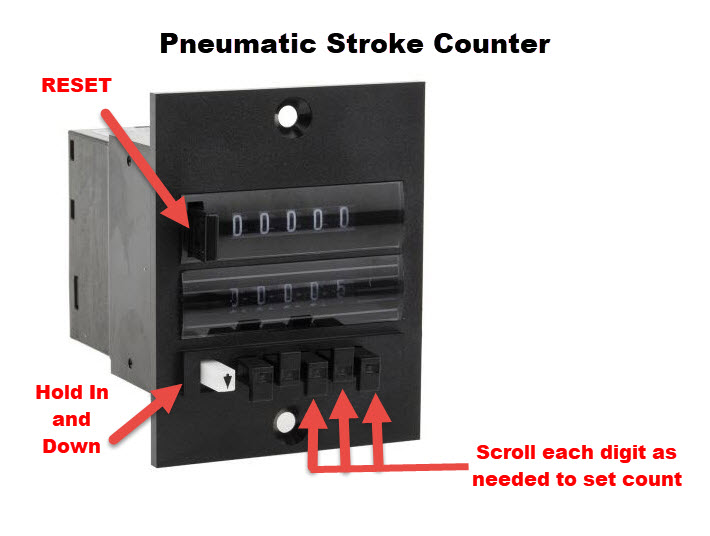 Pneumatic Stroke Counter

RESET

00000

00005

Hold In and Down

Scroll each digit as needed to set count